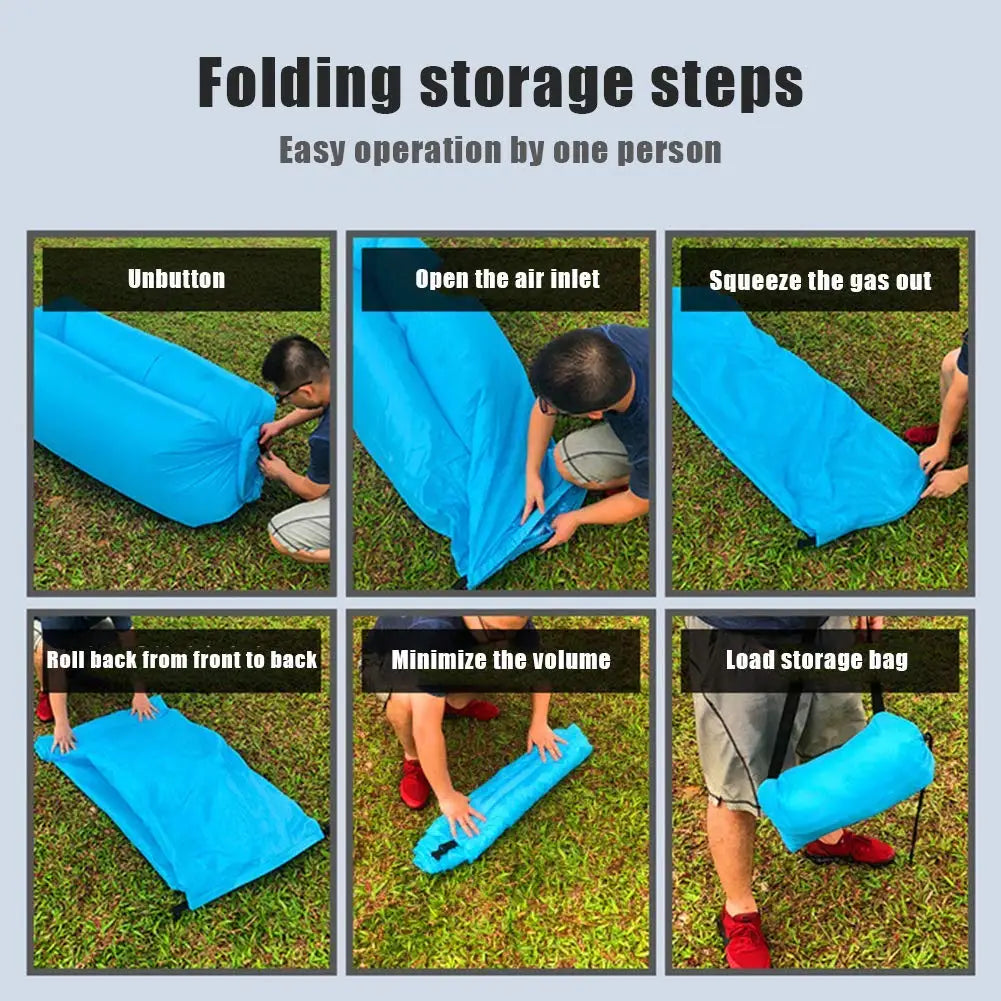 Folding storage steps

Easy operation by one person

Unbutton

Open the air inlet

Squeeze the gas out

Roll back from front to back

Minimize the volume

Load storage bag